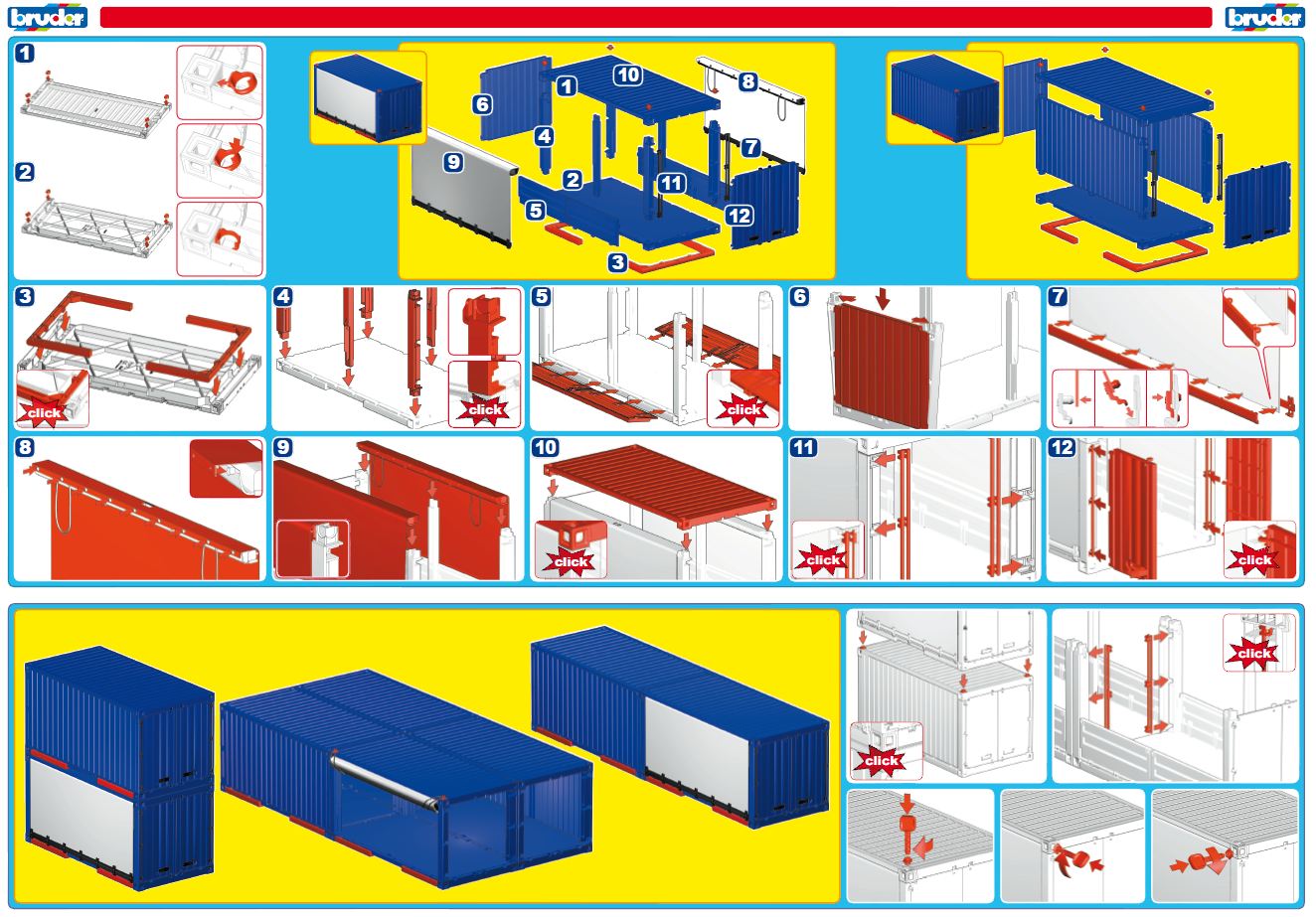 bruder

bruder

1

2

6

1

10

8

4

7

9

2

11

5

12

3

3

click

4

click

5

click

6

7

8

9

10

click

11

click

12

click

click

click